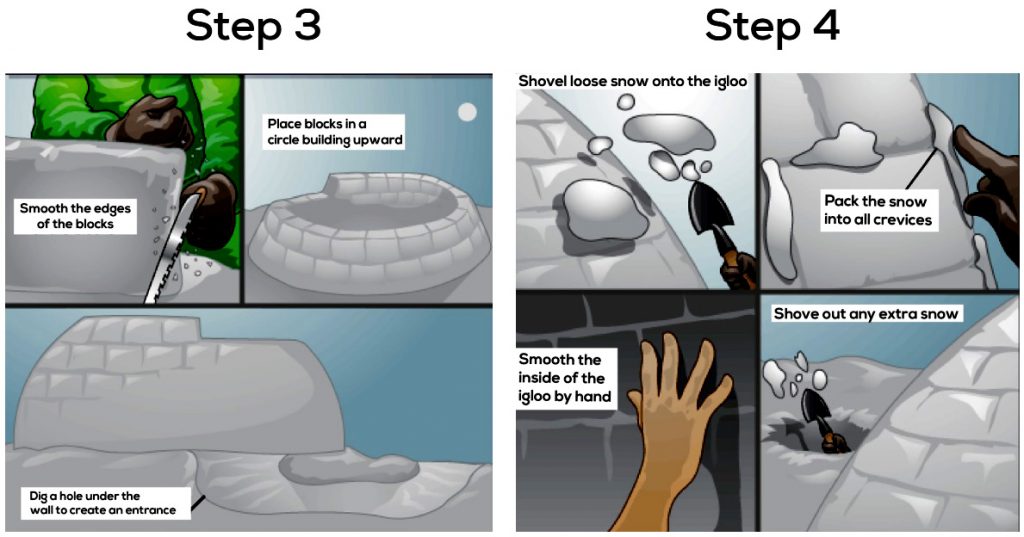 Step 3

Smooth the edges of the blocks

Place blocks in a circle building upward

Dig a hole under the wall to create an entrance

Step 4

Shovel loose snow onto the igloo

Pack the snow into all crevices

Smooth the inside of the igloo by hand

Shove out any extra snow